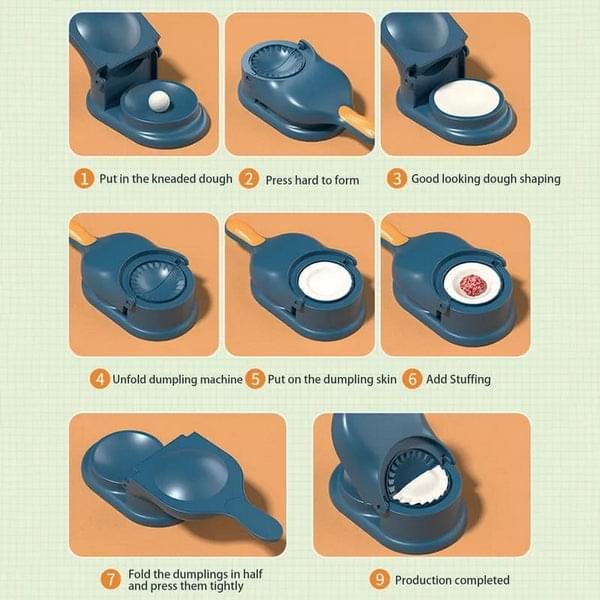 1 Put in the kneaded dough

2 Press hard to form

3 Good looking dough shaping

4 Unfold dumpling machine

5 Put on the dumpling skin

6 Add Stuffing

7 Fold the dumplings in half and press them tightly

9 Production completed