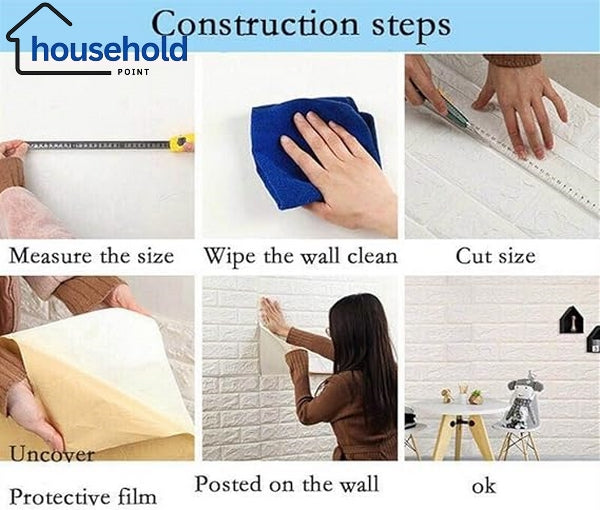 household
POINT

Construction steps

Measure the size

Wipe the wall clean

Cut size

Uncover

Protective film

Posted on the wall

ok