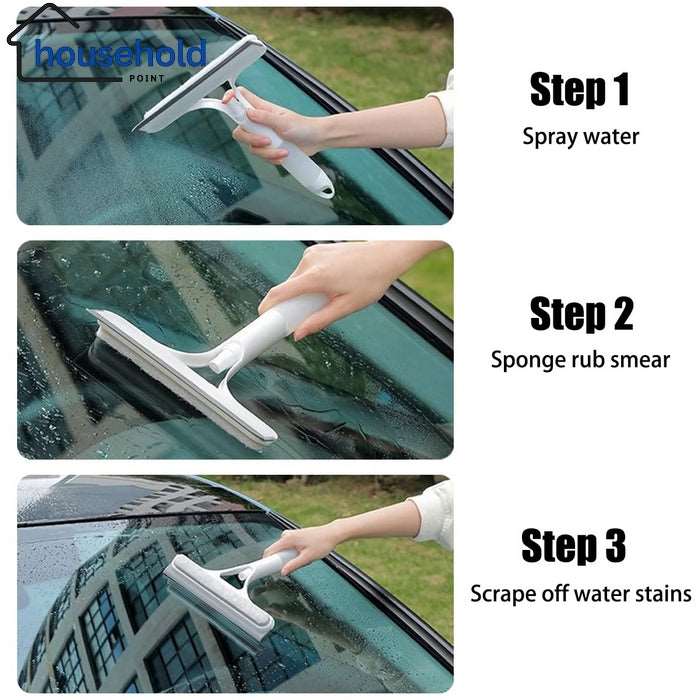 household
POINT

Step 1
Spray water

Step 2
Sponge rub smear

Step 3
Scrape off water stains