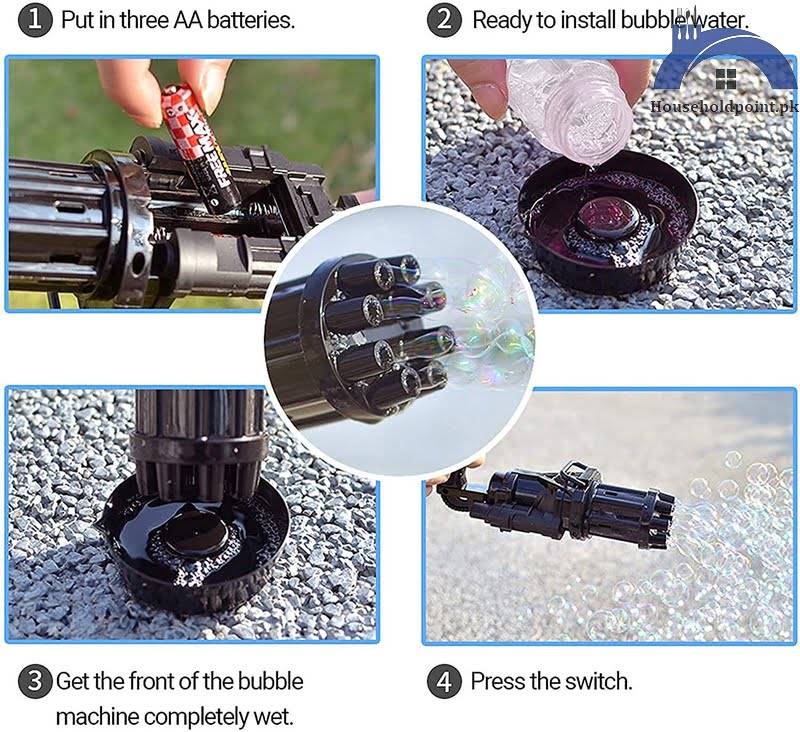 1 Put in three AA batteries.

2 Ready to install bubble water.

Householdpoint.pk

FREEMAX

3 Get the front of the bubble machine completely wet.

4 Press the switch.