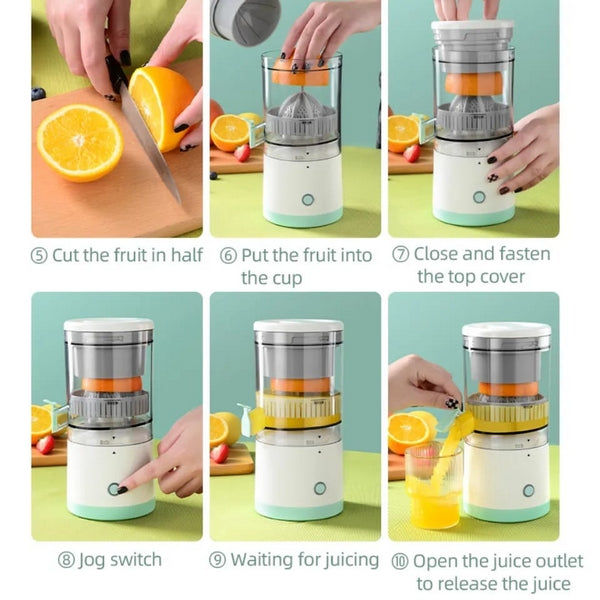 ⑤ Cut the fruit in half

⑥ Put the fruit into the cup

⑦ Close and fasten the top cover

⑧ Jog switch

⑨ Waiting for juicing

⑩ Open the juice outlet to release the juice