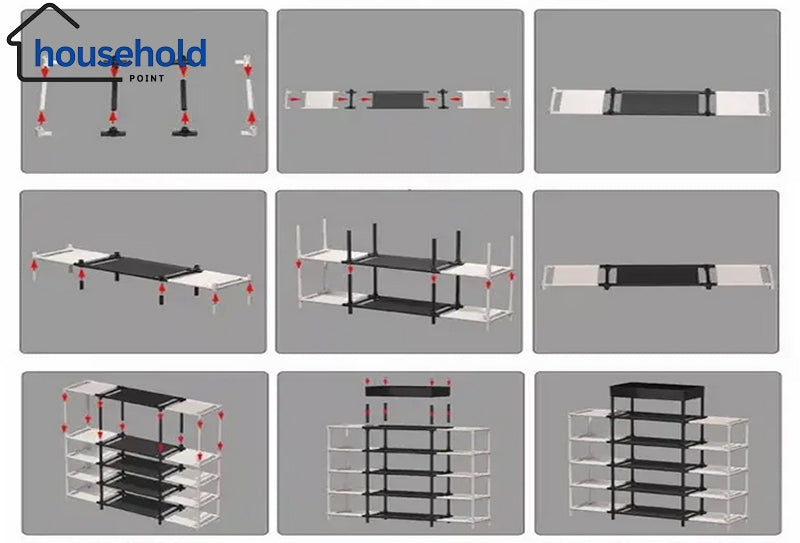 household
POINT