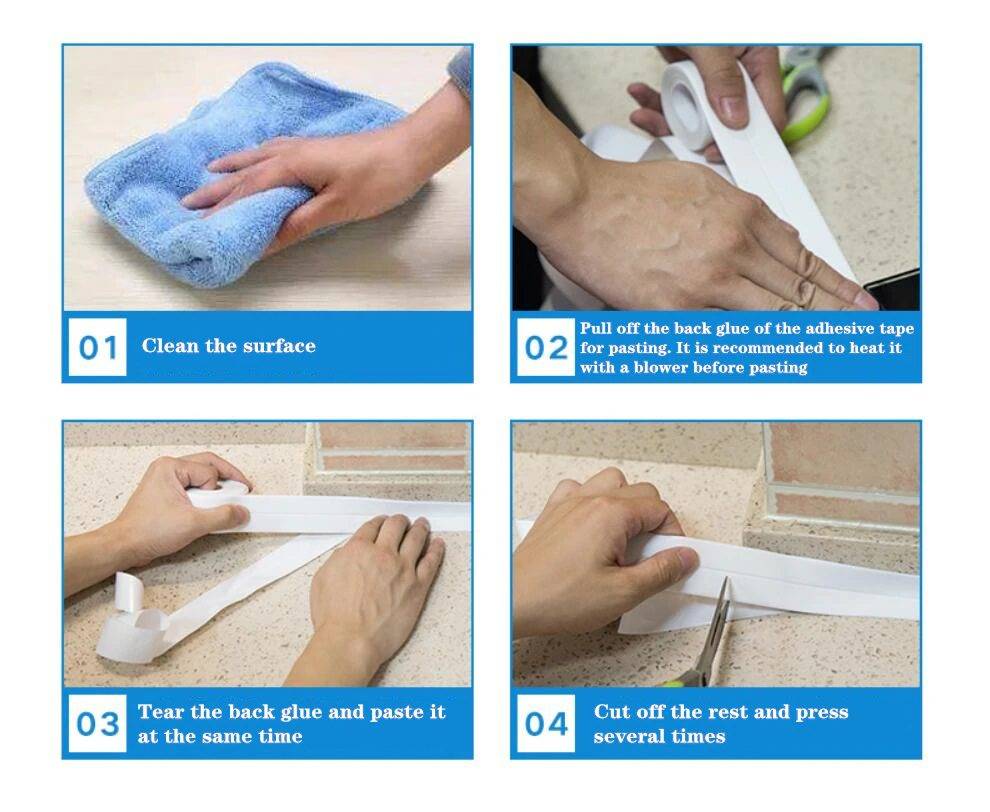 01 Clean the surface

02 Pull off the back glue of the adhesive tape for pasting. It is recommended to heat it with a blower before pasting

03 Tear the back glue and paste it at the same time

04 Cut off the rest and press several times