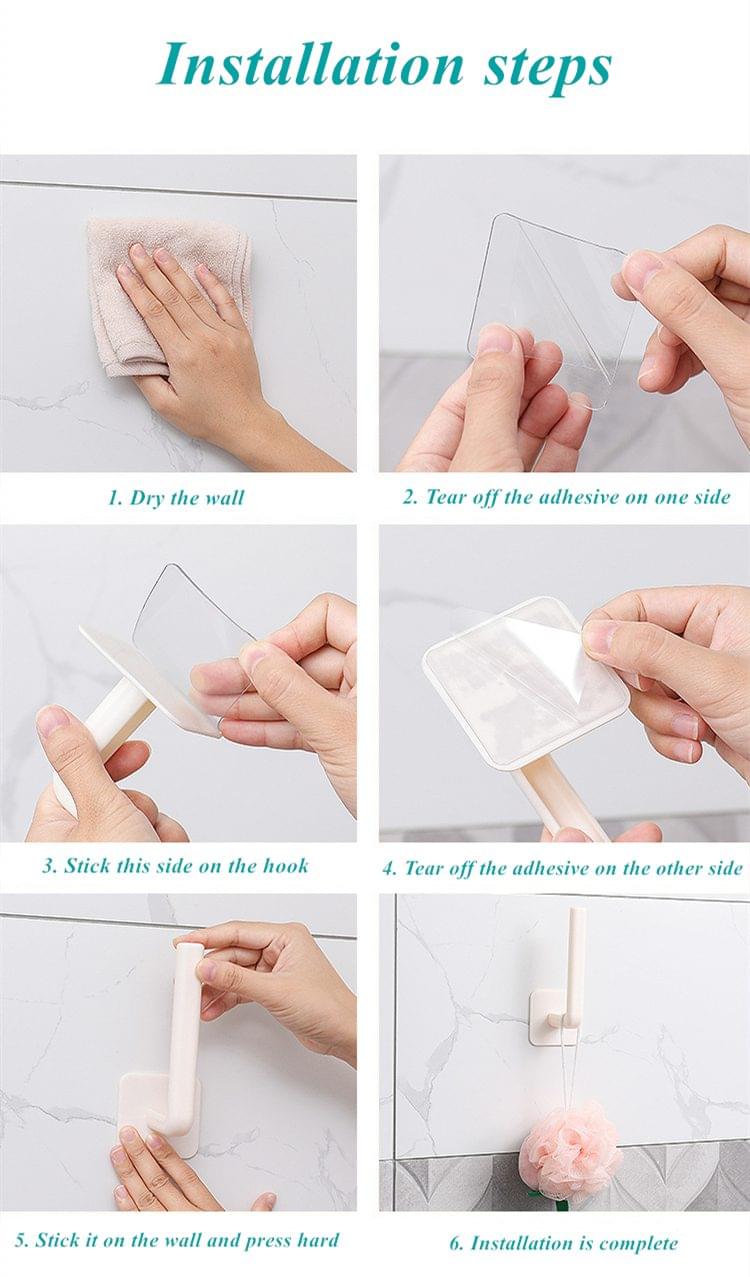 Installation steps

1. Dry the wall

2. Tear off the adhesive on one side

3. Stick this side on the hook

4. Tear off the adhesive on the other side

5. Stick it on the wall and press hard

6. Installation is complete