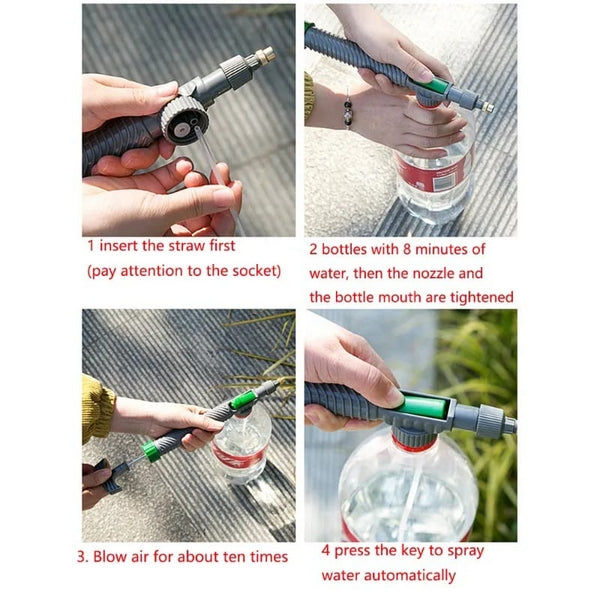 1 insert the straw first
(pay attention to the socket)

2 bottles with 8 minutes of water, then the nozzle and the bottle mouth are tightened

3. Blow air for about ten times

4 press the key to spray water automatically