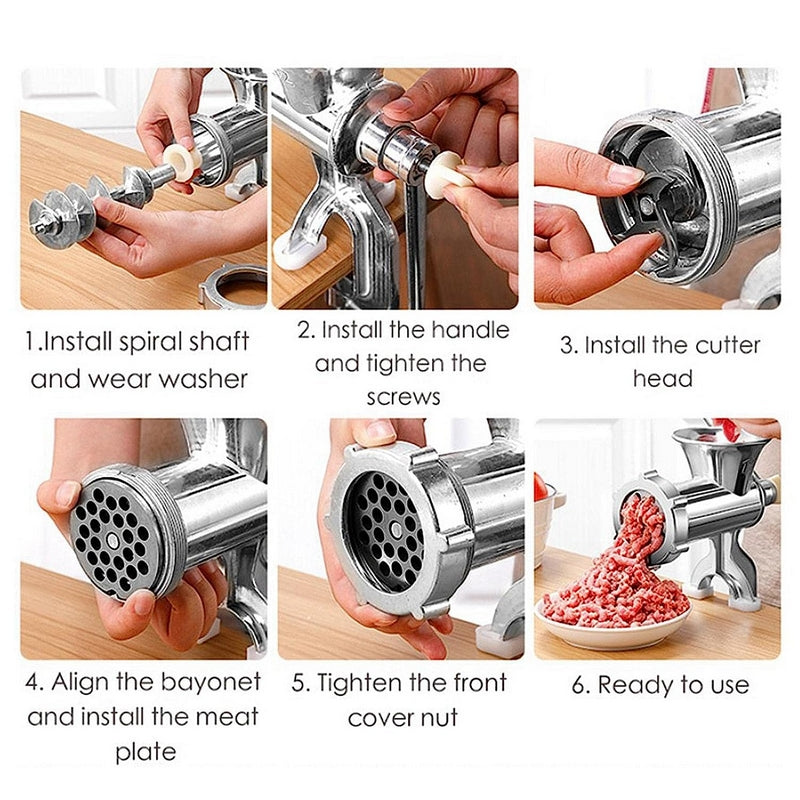 1.Install spiral shaft and wear washer

2. Install the handle and tighten the screws

3. Install the cutter head

4. Align the bayonet and install the meat plate

5. Tighten the front cover nut

6. Ready to use