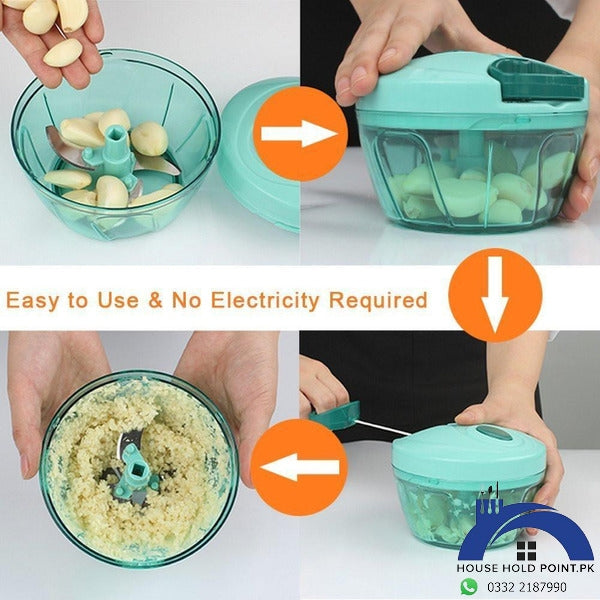 Easy to Use & No Electricity Required

HOUSE HOLD POINT.PK
0332 2187990