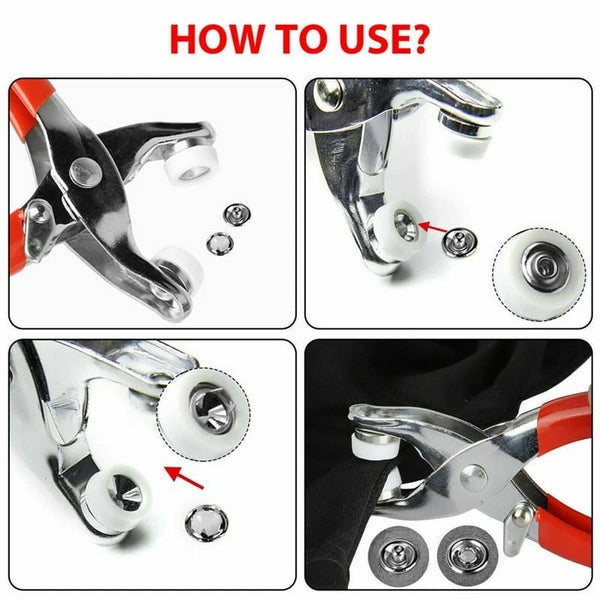 HOW TO USE?