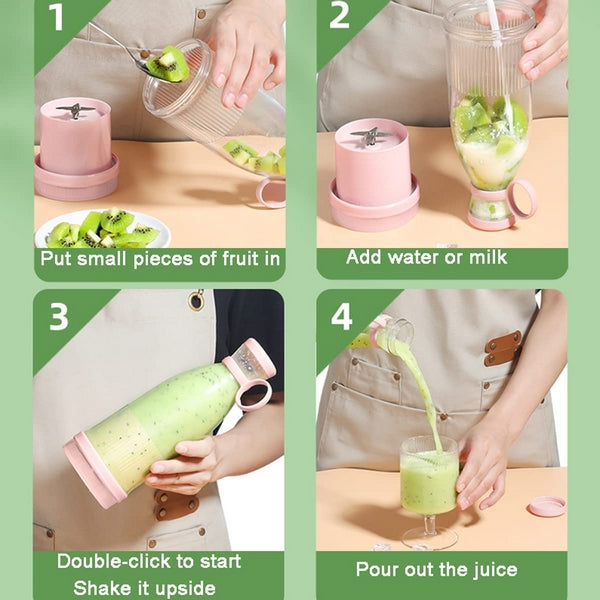 1

Put small pieces of fruit in

2

Add water or milk

3

Double-click to start
Shake it upside

4

Pour out the juice