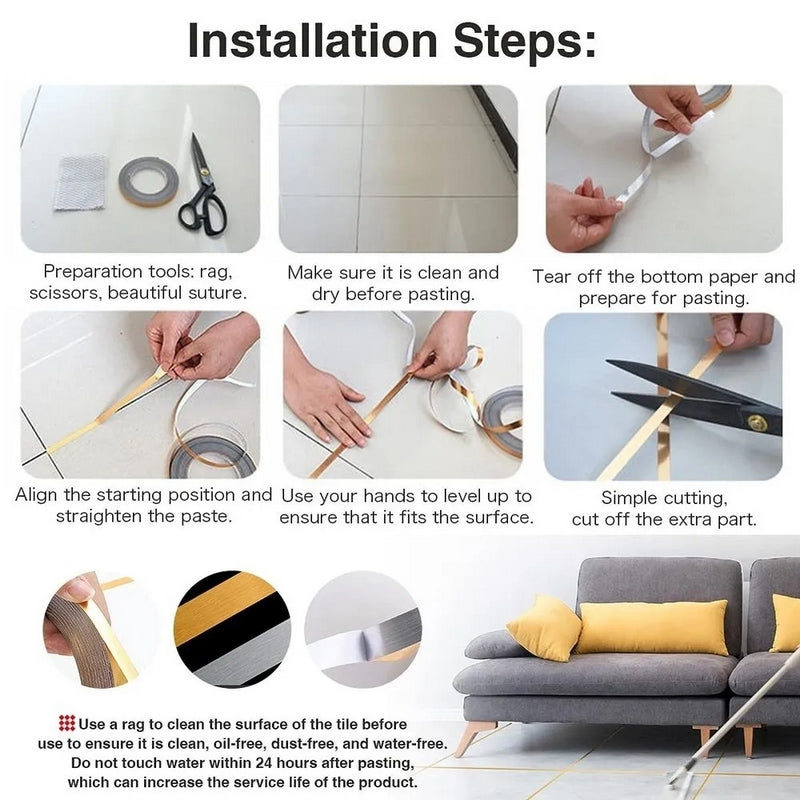 Installation Steps:

Preparation tools: rag, scissors, beautiful suture.

Make sure it is clean and dry before pasting.

Tear off the bottom paper and prepare for pasting.

Align the starting position and straighten the paste.

Use your hands to level up to ensure that it fits the surface.

Simple cutting, cut off the extra part.

Use a rag to clean the surface of the tile before use to ensure it is clean, oil-free, dust-free, and water-free. Do not touch water within 24 hours after pasting, which can increase the service life of the product.