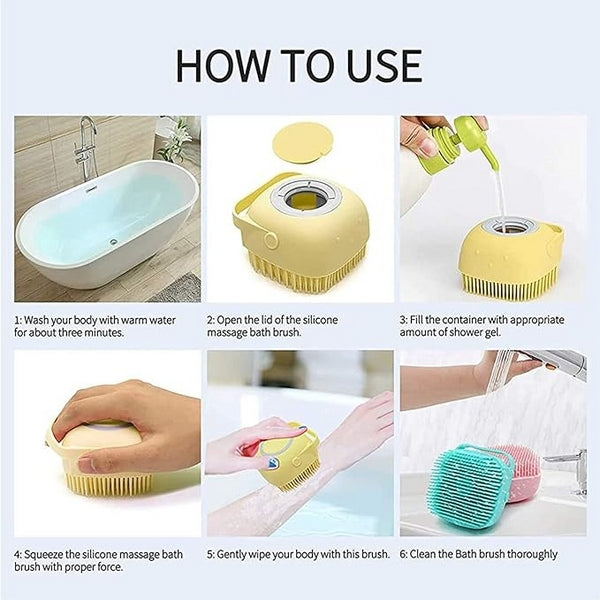 HOW TO USE

1: Wash your body with warm water for about three minutes.

2: Open the lid of the silicone massage bath brush.

3: Fill the container with appropriate amount of shower gel.

4: Squeeze the silicone massage bath brush with proper force.

5: Gently wipe your body with this brush.

6: Clean the Bath brush thoroughly