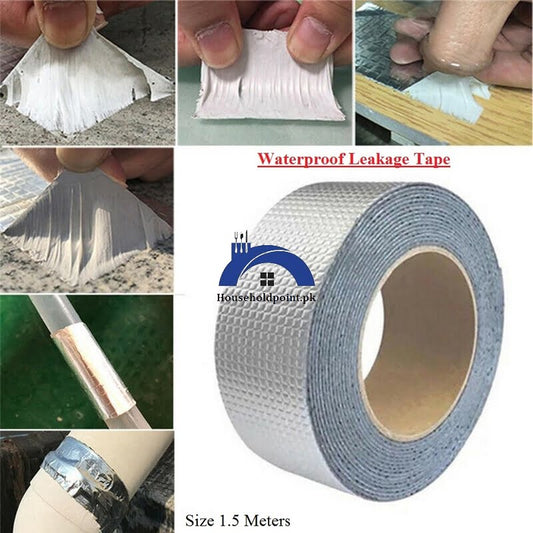 Waterproof Leakage Tape

Householdpoint.pk

Size 1.5 Meters