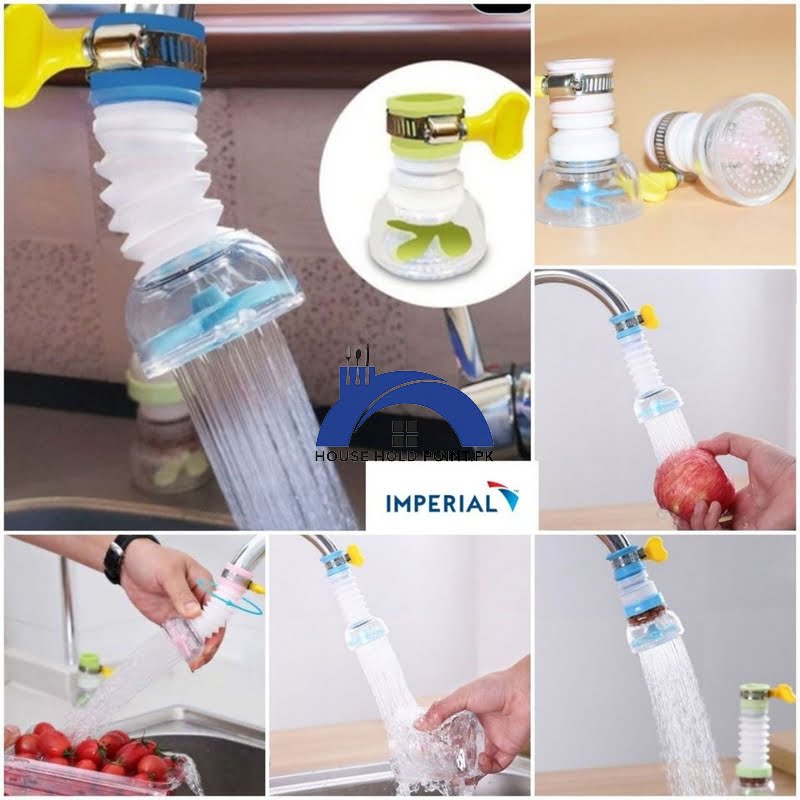 HOUSE HOLD POINT.PK

IMPERIAL