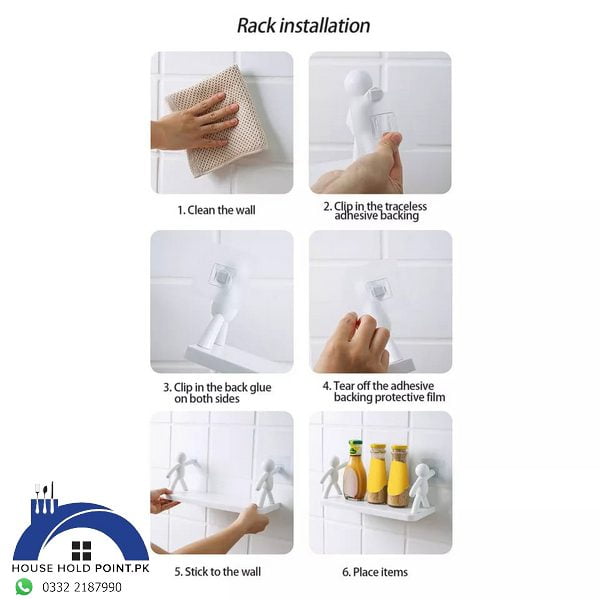 Rack installation

1. Clean the wall

2. Clip in the traceless adhesive backing

3. Clip in the back glue on both sides

4. Tear off the adhesive backing protective film

5. Stick to the wall

6. Place items

HOUSE HOLD POINT.PK

0332 2187990