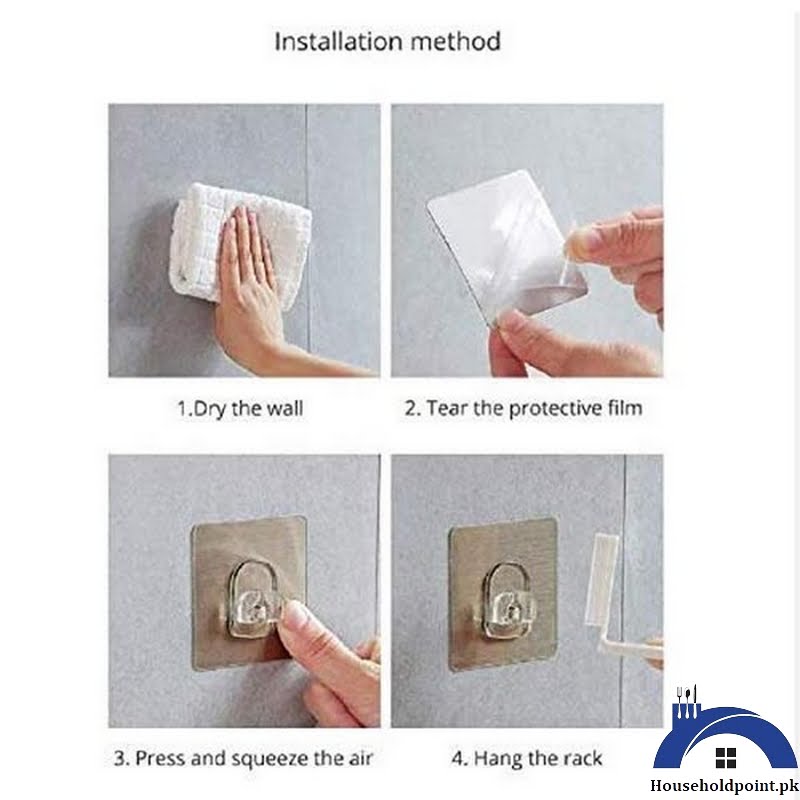 Installation method

1.Dry the wall

2. Tear the protective film

3. Press and squeeze the air

4. Hang the rack

Householdpoint.pk