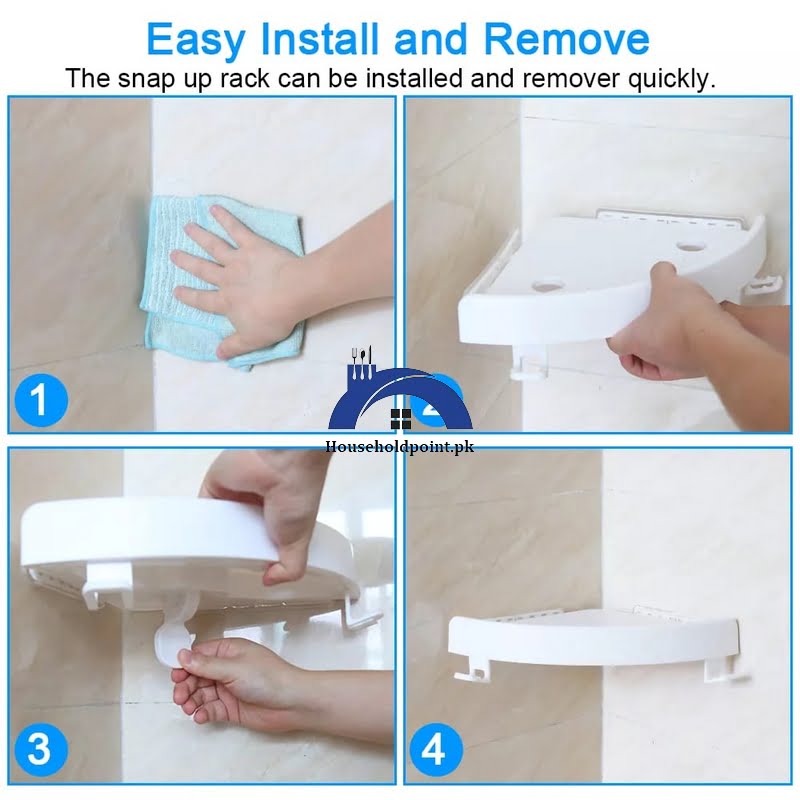 Easy Install and Remove
The snap up rack can be installed and remover quickly.

1

2

Householdpoint.pk

3

4