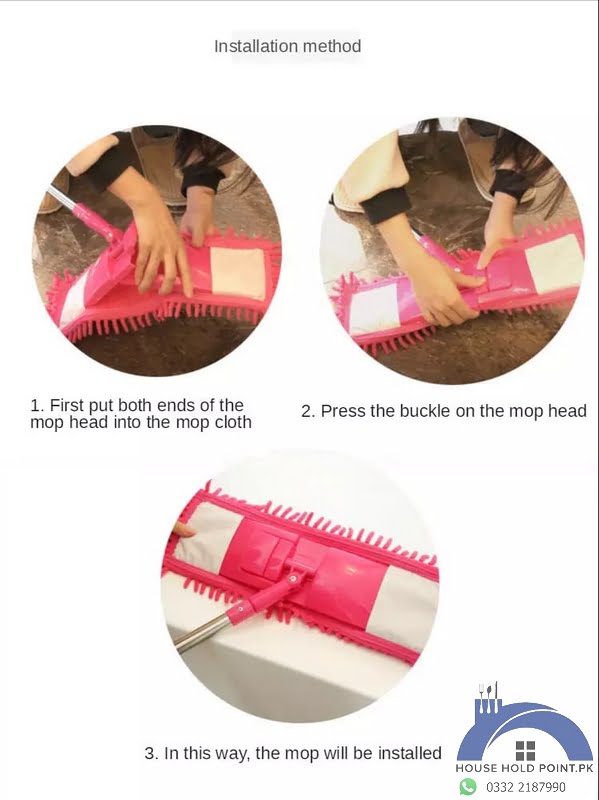 Installation method

1. First put both ends of the mop head into the mop cloth

2. Press the buckle on the mop head

3. In this way, the mop will be installed

HOUSE HOLD POINT.PK
0332 2187990