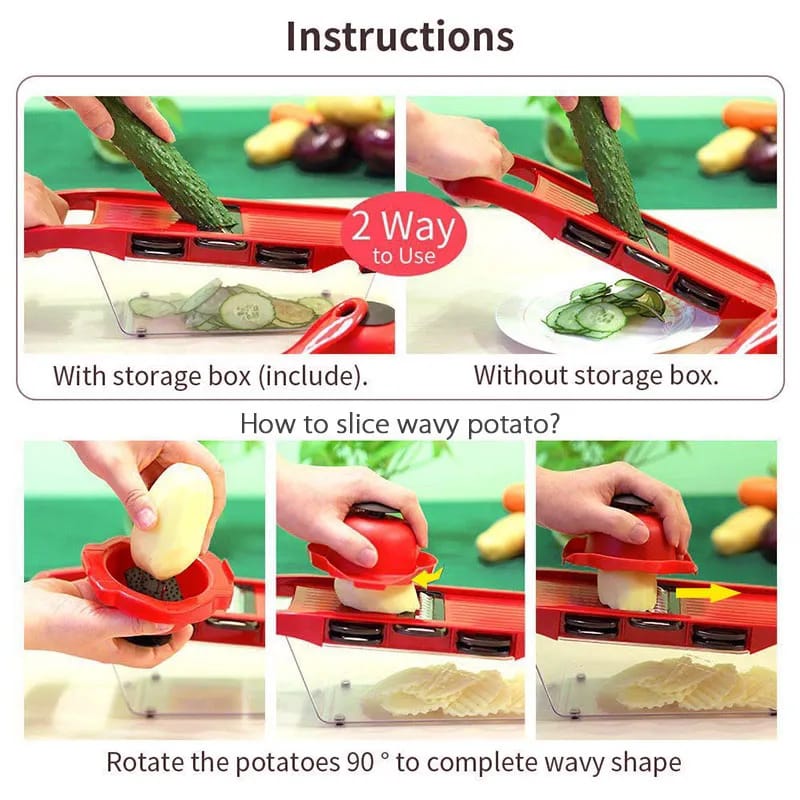 Instructions

2 Way to Use

With storage box (include).

Without storage box.

How to slice wavy potato?

Rotate the potatoes 90 ° to complete wavy shape