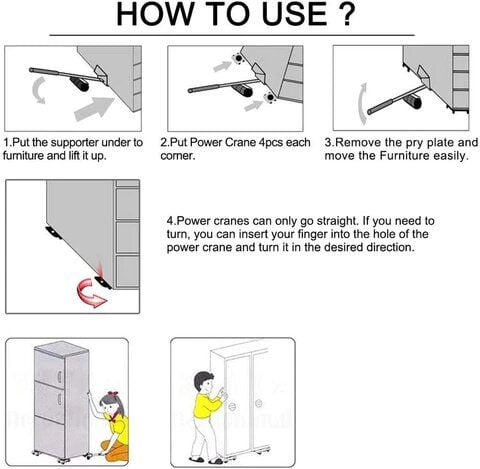 HOW TO USE ?

1.Put the supporter under to furniture and lift it up.

2.Put Power Crane 4pcs each corner.

3.Remove the pry plate and move the Furniture easily.

4.Power cranes can only go straight. If you need to turn, you can insert your finger into the hole of the power crane and turn it in the desired direction.