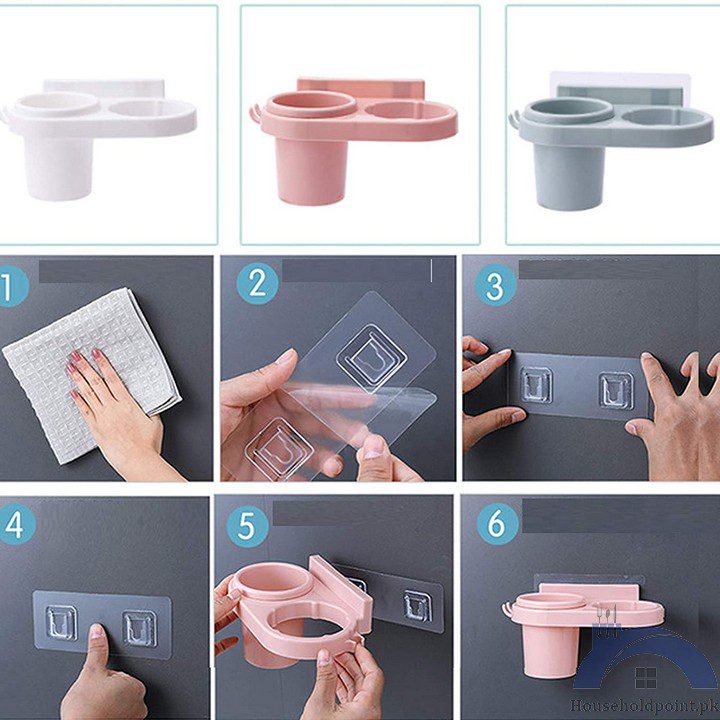 1

2

3

4

5

6

Householdpoint.pk