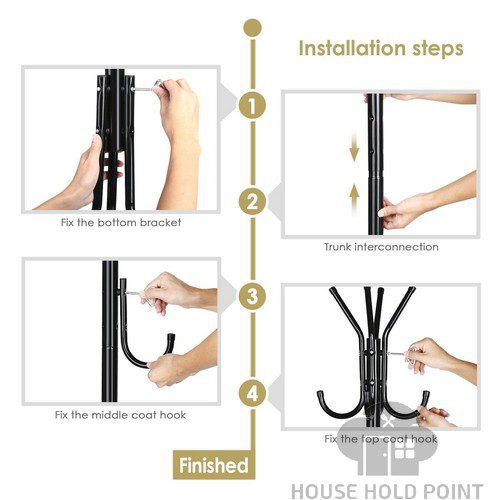 Installation steps

1

Fix the bottom bracket

2

Trunk interconnection

3

Fix the middle coat hook

4

Fix the top coat hook

Finished

HOUSE HOLD POINT