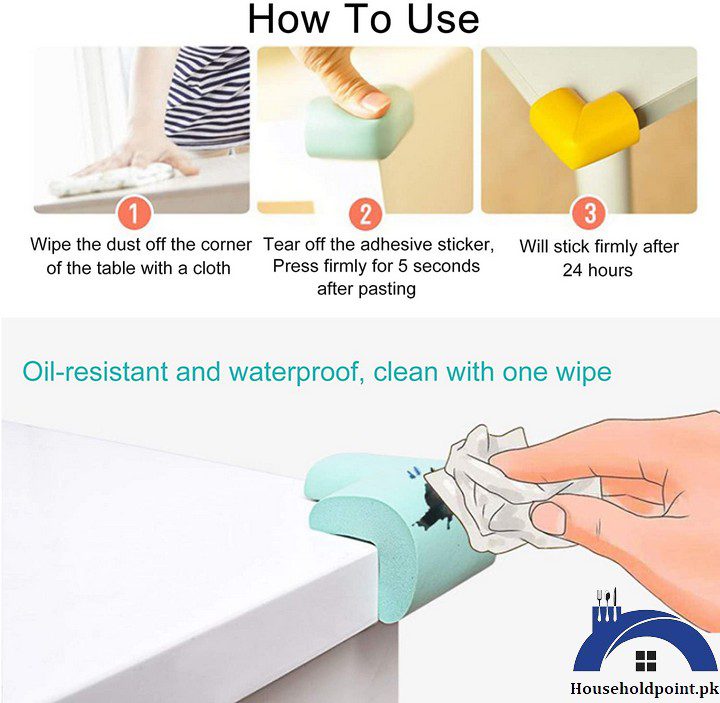 How To Use

1
Wipe the dust off the corner of the table with a cloth

2
Tear off the adhesive sticker, Press firmly for 5 seconds after pasting

3
Will stick firmly after 24 hours

Oil-resistant and waterproof, clean with one wipe

Householdpoint.pk