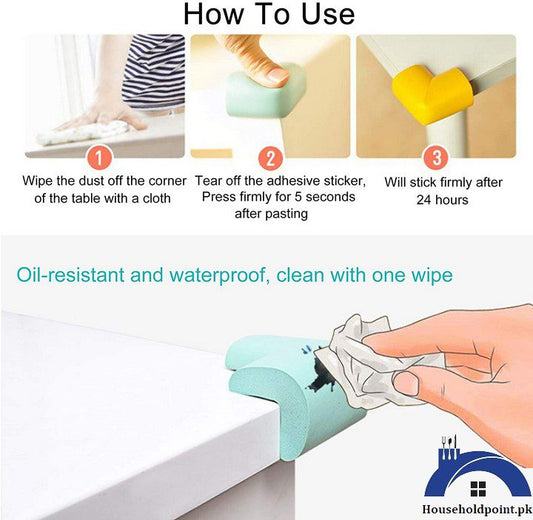 How To Use

1
Wipe the dust off the corner of the table with a cloth

2
Tear off the adhesive sticker, Press firmly for 5 seconds after pasting

3
Will stick firmly after 24 hours

Oil-resistant and waterproof, clean with one wipe

Householdpoint.pk