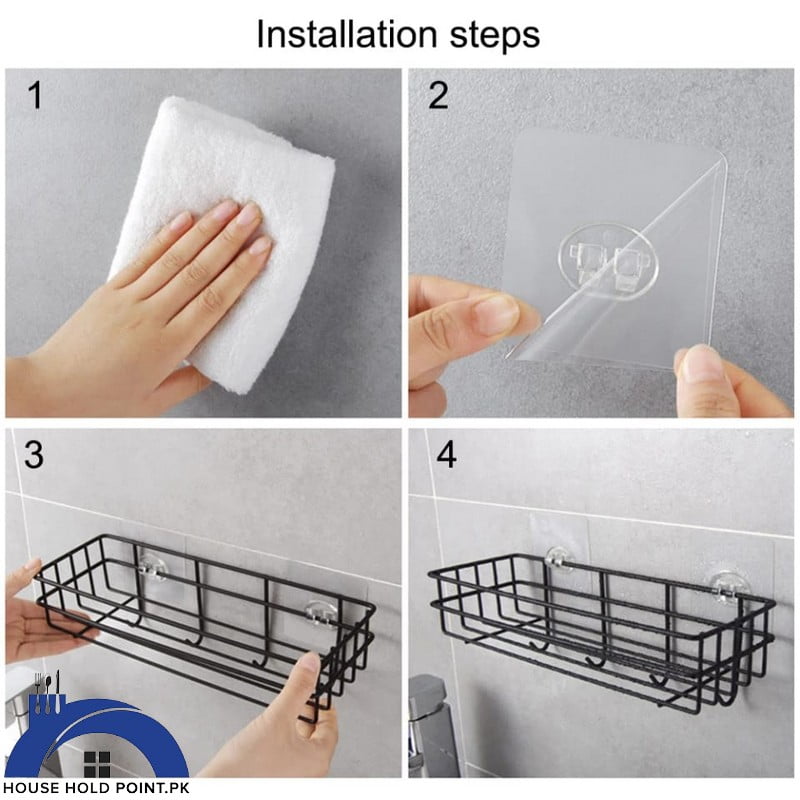 Installation steps

1

2

3

4

HOUSE HOLD POINT.PK