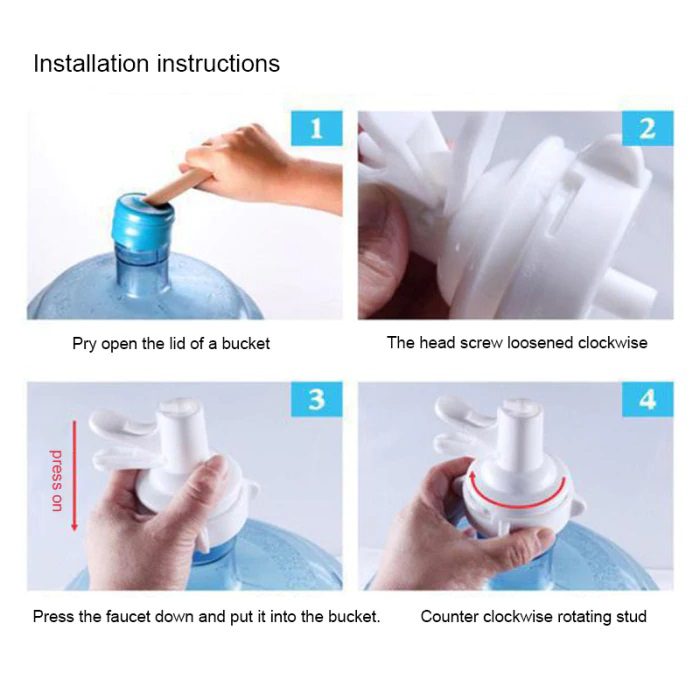 Installation instructions

1

Pry open the lid of a bucket

2

The head screw loosened clockwise

3

press on

Press the faucet down and put it into the bucket.

4

Counter clockwise rotating stud