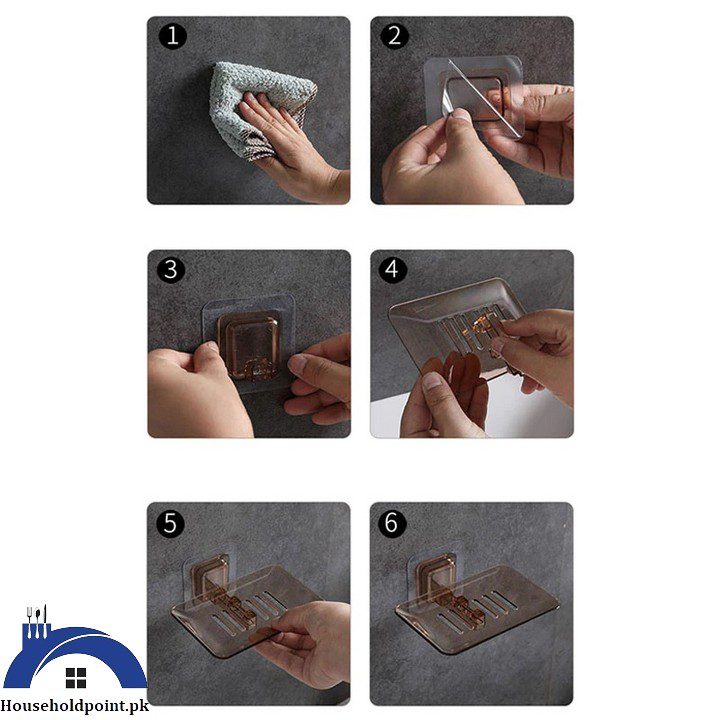 1
2
3
4
5
6
Householdpoint.pk