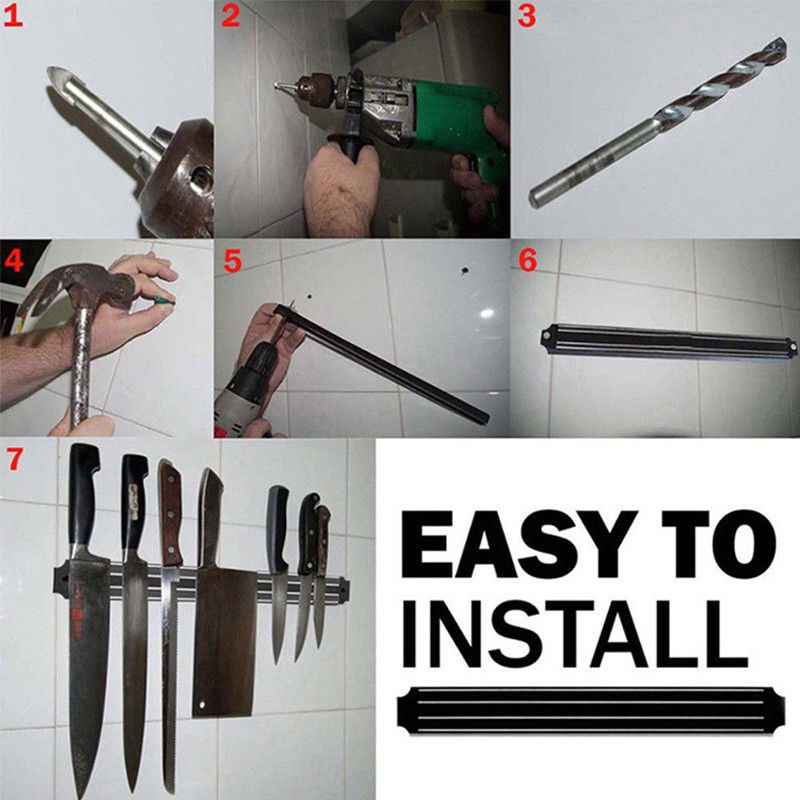 1

2

3

4

5

6

7

EASY TO INSTALL