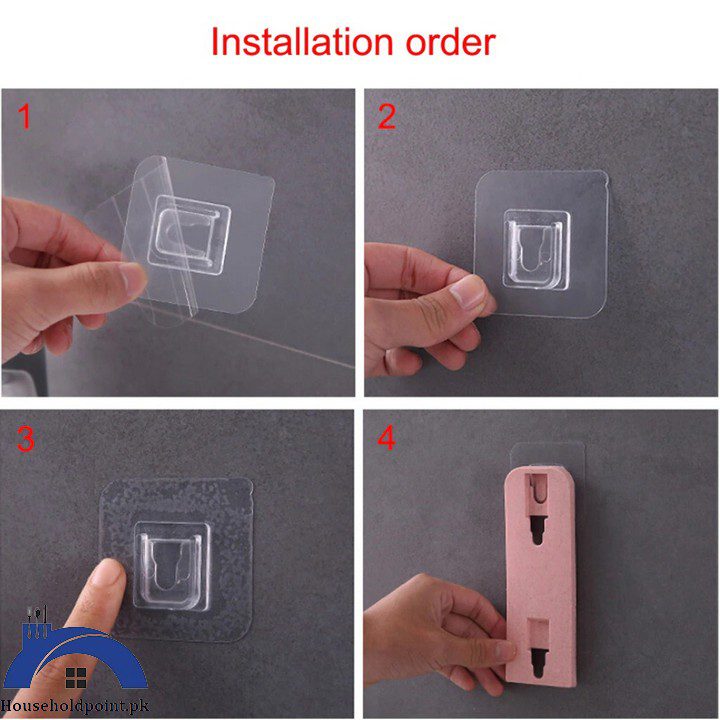 Installation order

1

2

3

4

Householdpoint.pk