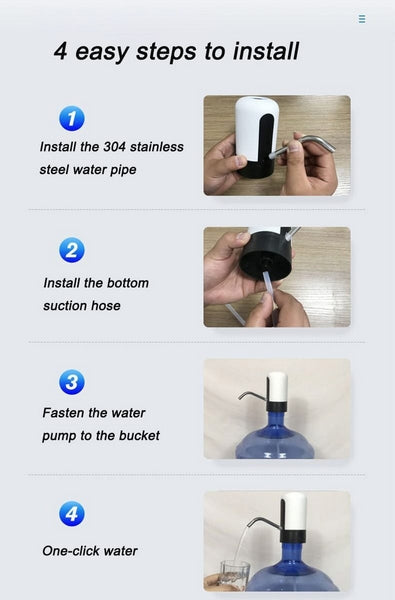 4 easy steps to install

1
Install the 304 stainless steel water pipe

2
Install the bottom suction hose

3
Fasten the water pump to the bucket

4
One-click water