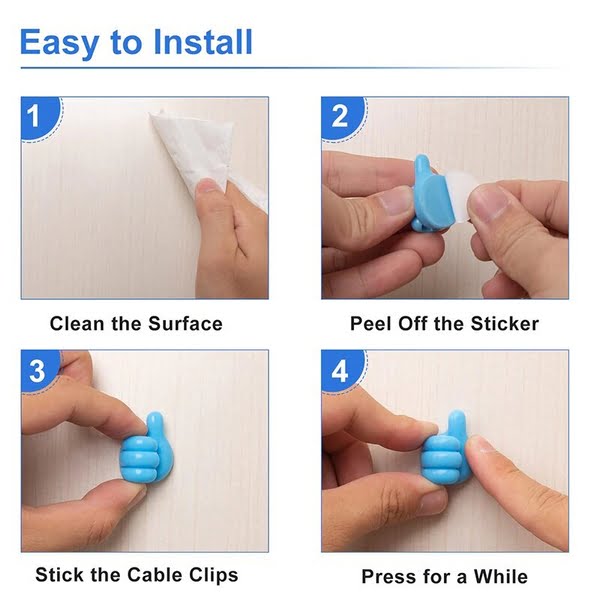 Easy to Install

1

Clean the Surface

2

Peel Off the Sticker

3

Stick the Cable Clips

4

Press for a While