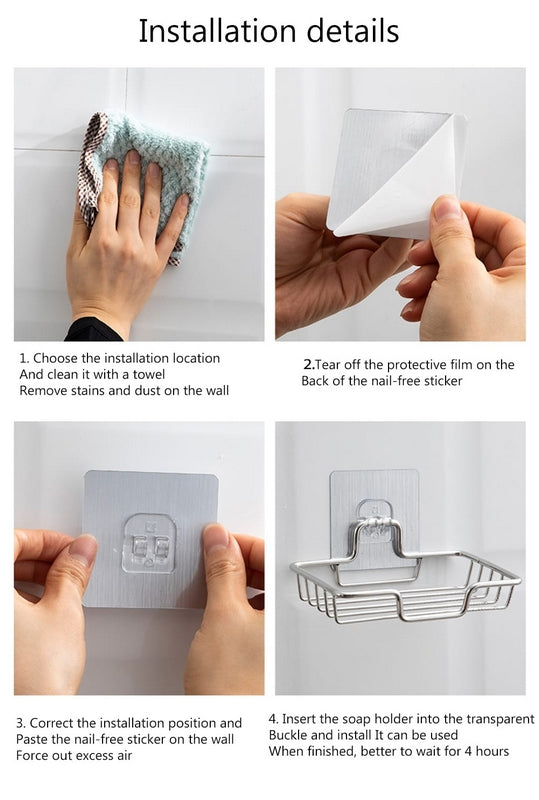 Installation details

1. Choose the installation location
And clean it with a towel
Remove stains and dust on the wall

2.Tear off the protective film on the
Back of the nail-free sticker

3. Correct the installation position and
Paste the nail-free sticker on the wall
Force out excess air

4. Insert the soap holder into the transparent
Buckle and install It can be used
When finished, better to wait for 4 hours