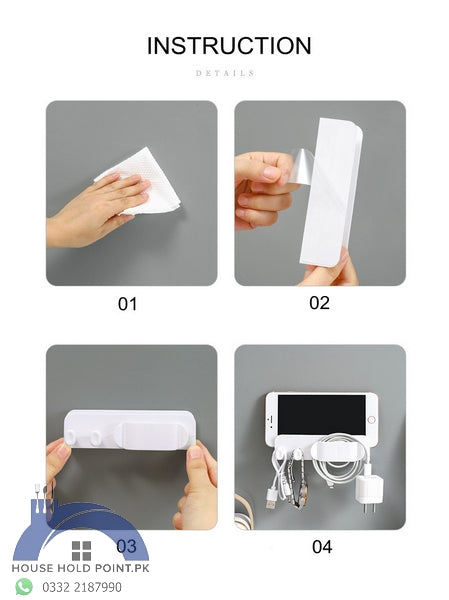 INSTRUCTION

DETAILS

01

02

03

04

HOUSE HOLD POINT.PK

0332 2187990