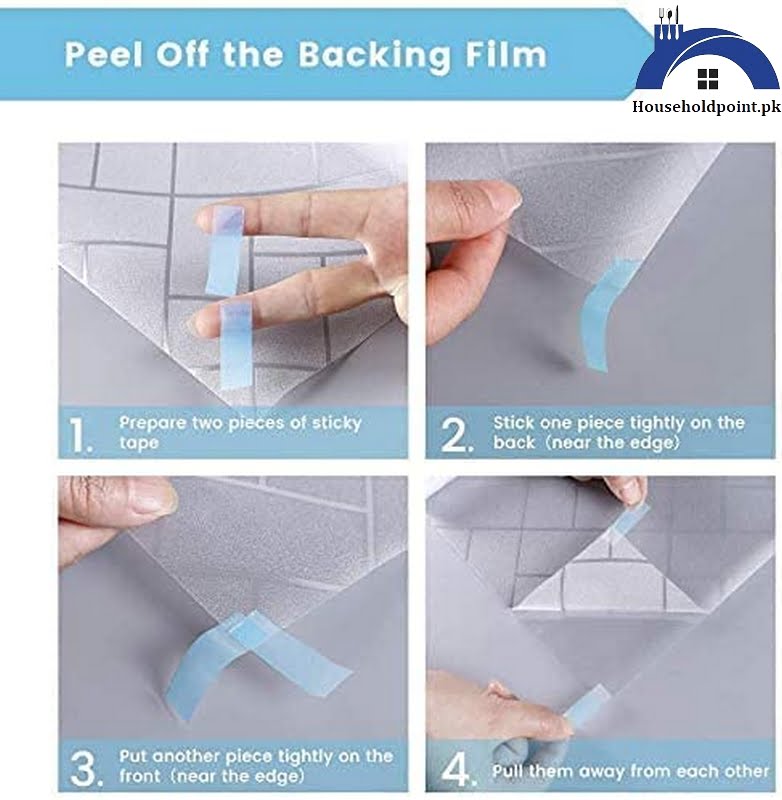 Peel Off the Backing Film

Householdpoint.pk

1. Prepare two pieces of sticky tape

2. Stick one piece tightly on the back (near the edge)

3. Put another piece tightly on the front (near the edge)

4. Pull them away from each other