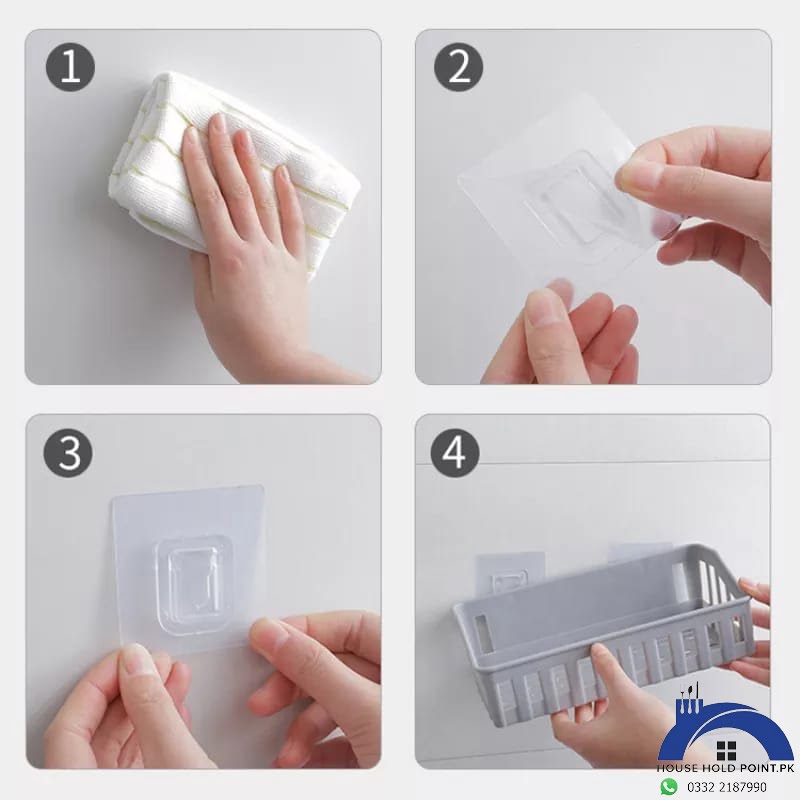 1

2

3

4

HOUSE HOLD POINT.PK
0332 2187990