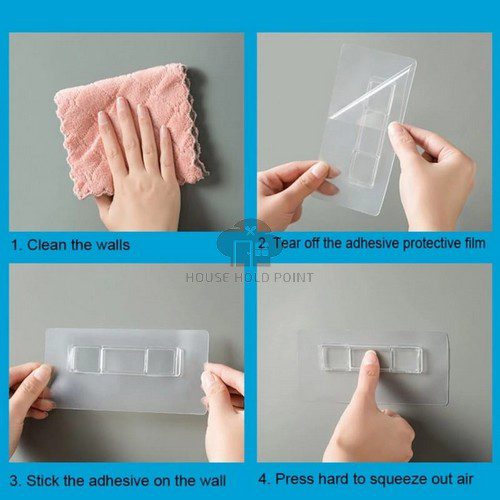 1. Clean the walls

2. Tear off the adhesive protective film

HOUSE HOLD POINT

3. Stick the adhesive on the wall

4. Press hard to squeeze out air