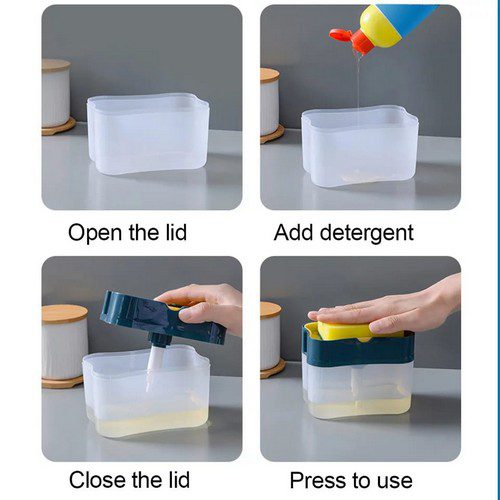 Open the lid

Add detergent

Close the lid

Press to use