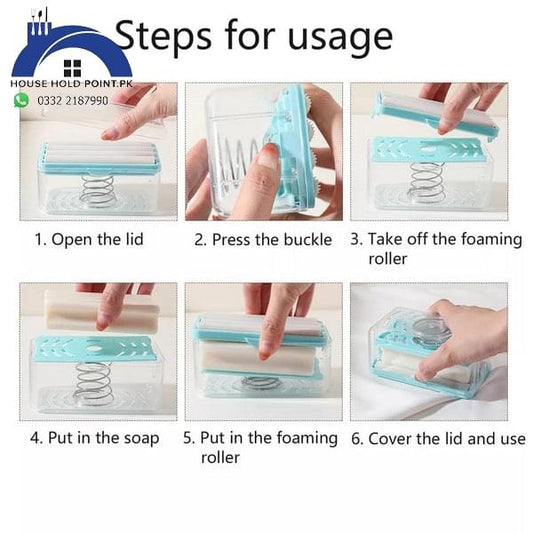 HOUSE HOLD POINT.PK
0332 2187990

Steps for usage

1. Open the lid

2. Press the buckle

3. Take off the foaming roller

4. Put in the soap

5. Put in the foaming roller

6. Cover the lid and use