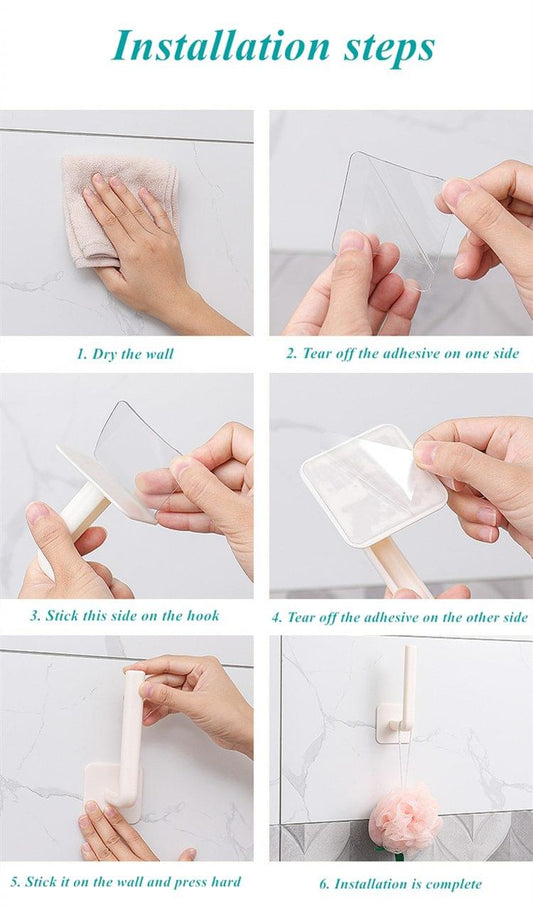 Installation steps

1. Dry the wall

2. Tear off the adhesive on one side

3. Stick this side on the hook

4. Tear off the adhesive on the other side

5. Stick it on the wall and press hard

6. Installation is complete