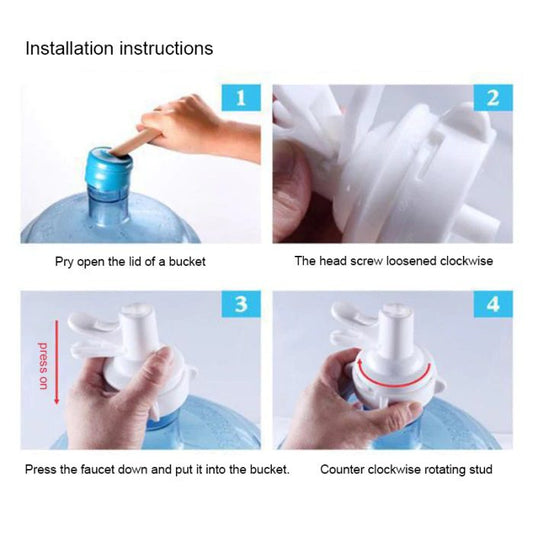 Installation instructions

1

Pry open the lid of a bucket

2

The head screw loosened clockwise

3

press on

Press the faucet down and put it into the bucket.

4

Counter clockwise rotating stud