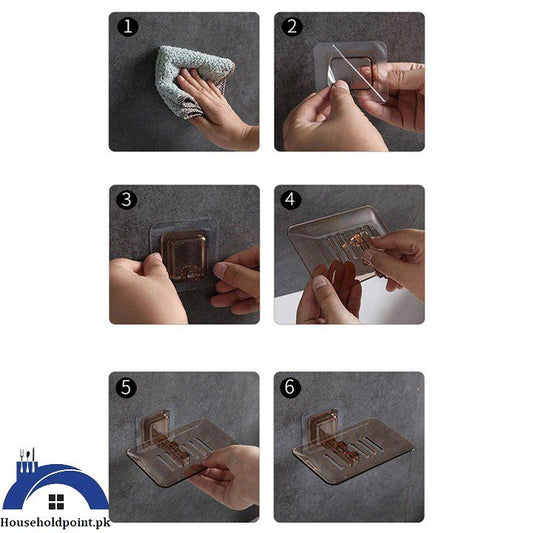 1
2
3
4
5
6
Householdpoint.pk