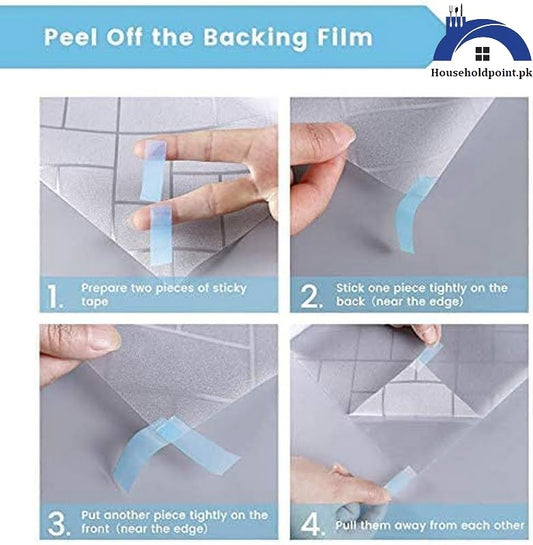 Peel Off the Backing Film

Householdpoint.pk

1. Prepare two pieces of sticky tape

2. Stick one piece tightly on the back (near the edge)

3. Put another piece tightly on the front (near the edge)

4. Pull them away from each other